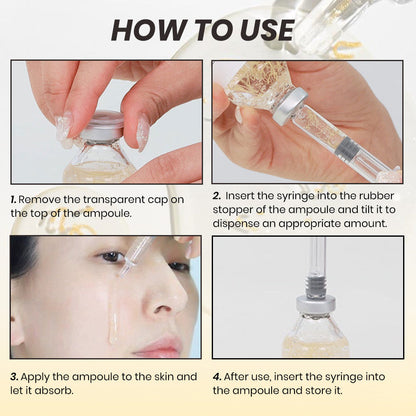 HOW TO USE

1. Remove the transparent cap on the top of the ampoule.

2. Insert the syringe into the rubber stopper of the ampoule and tilt it to dispense an appropriate amount.

3. Apply the ampoule to the skin and let it absorb.

4. After use, insert the syringe into the ampoule and store it.