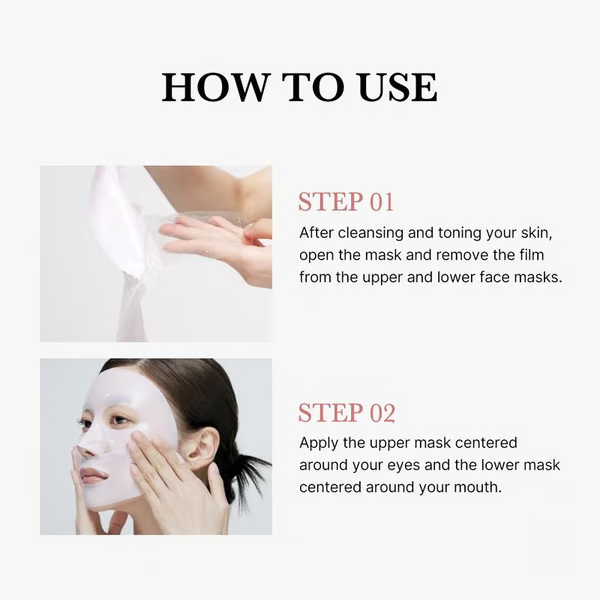 HOW TO USE

STEP 01

After cleansing and toning your skin, open the mask and remove the film from the upper and lower face masks.

STEP 02

Apply the upper mask centered around your eyes and the lower mask centered around your mouth.